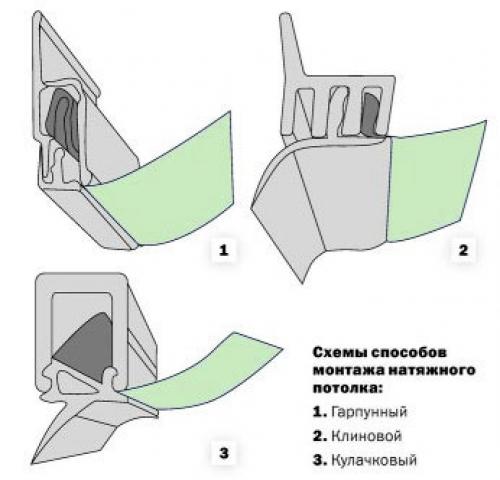 1

2

3

Схемы способов монтажа натяжного потолка:

1. Гарпунный

2. Клиновой

3. Кулачковый